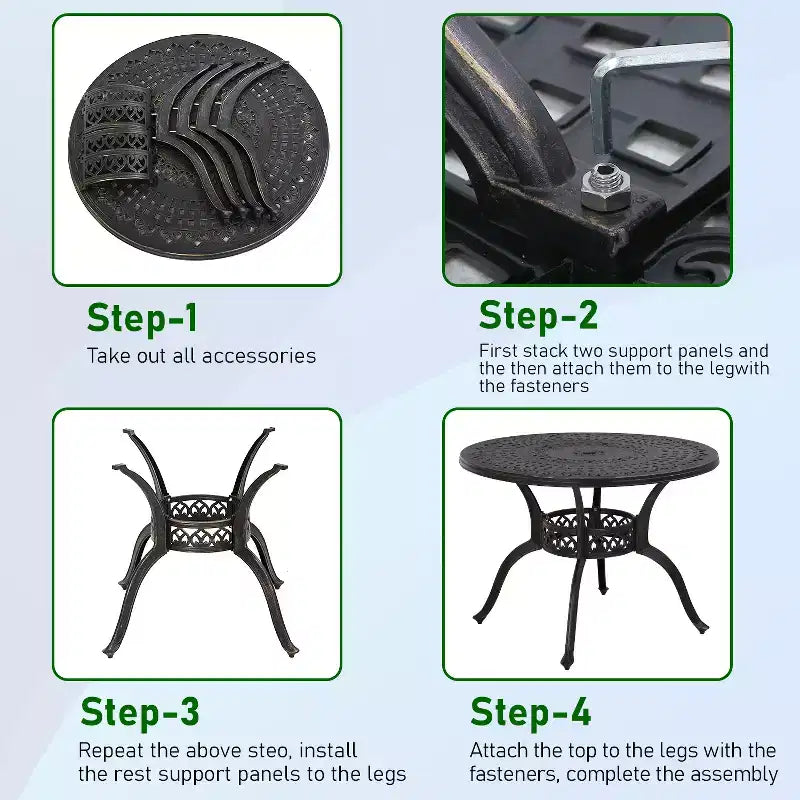 Step-1

Take out all accessories

Step-2

First stack two support panels and the then attach them to the legwith the fasteners

Step-3

Repeat the above steo, install the rest support panels to the legs

Step-4

Attach the top to the legs with the fasteners, complete the assembly