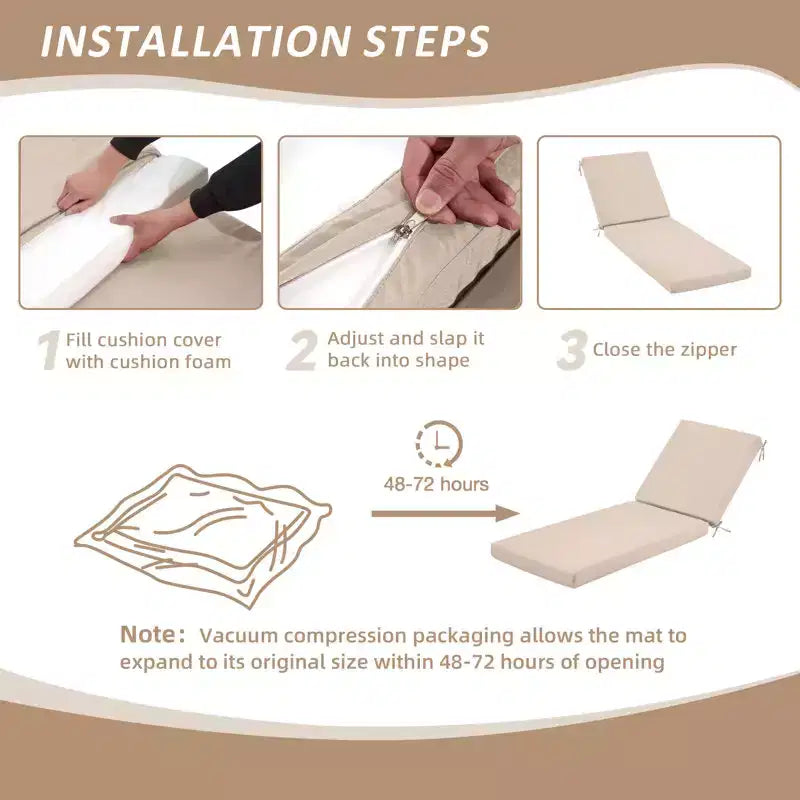 INSTALLATION STEPS

1 Fill cushion cover with cushion foam

2 Adjust and slap it back into shape

3 Close the zipper

48-72 hours

Note: Vacuum compression packaging allows the mat to expand to its original size within 48-72 hours of opening