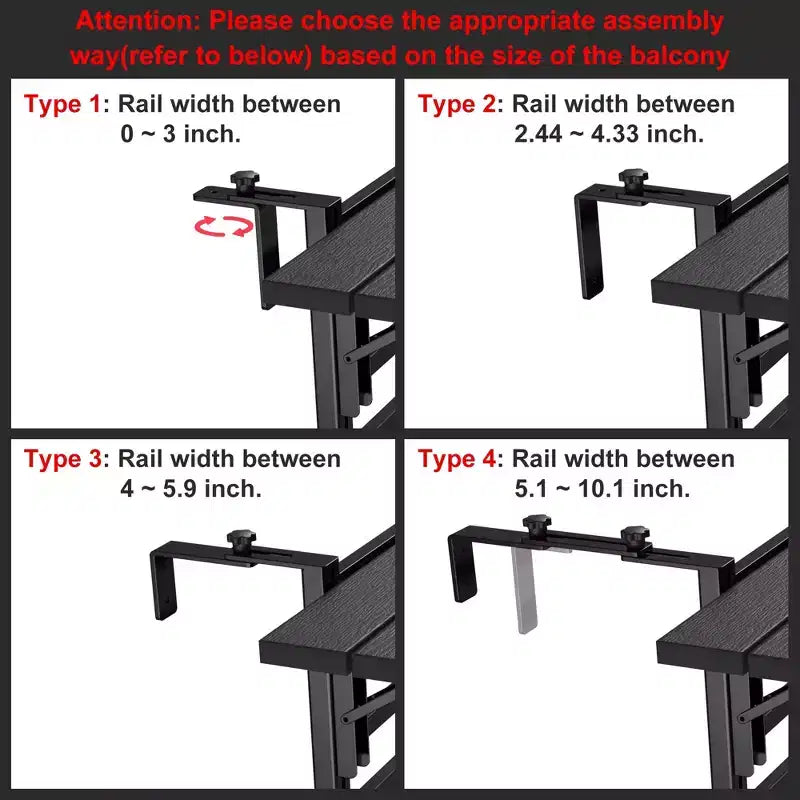 Attention: Please choose the appropriate assembly way(refer to below) based on the size of the balcony

Type 1: Rail width between 0 ~ 3 inch.

Type 2: Rail width between 2.44 ~ 4.33 inch.

Type 3: Rail width between 4 ~ 5.9 inch.

Type 4: Rail width between 5.1 ~ 10.1 inch.